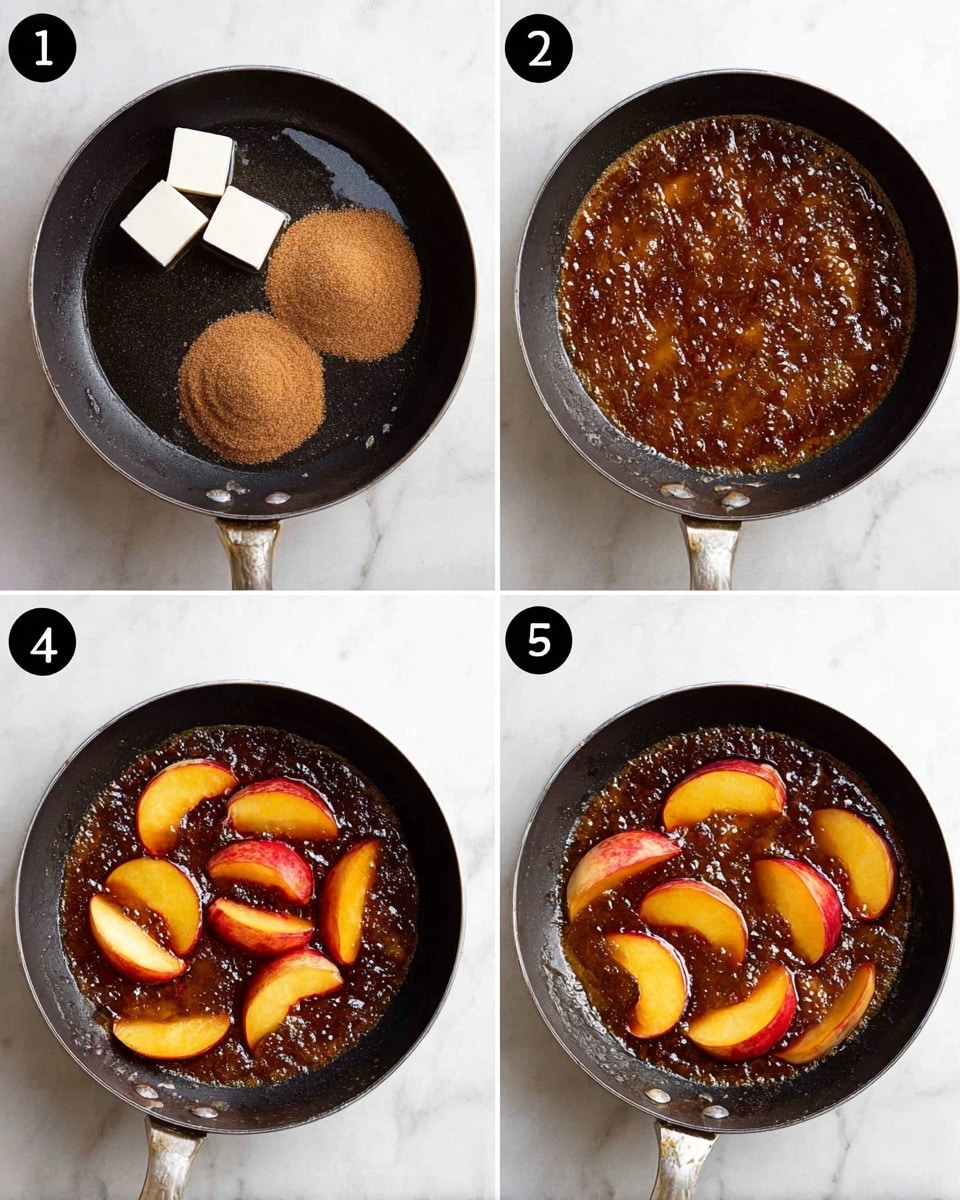 1

2

4

5