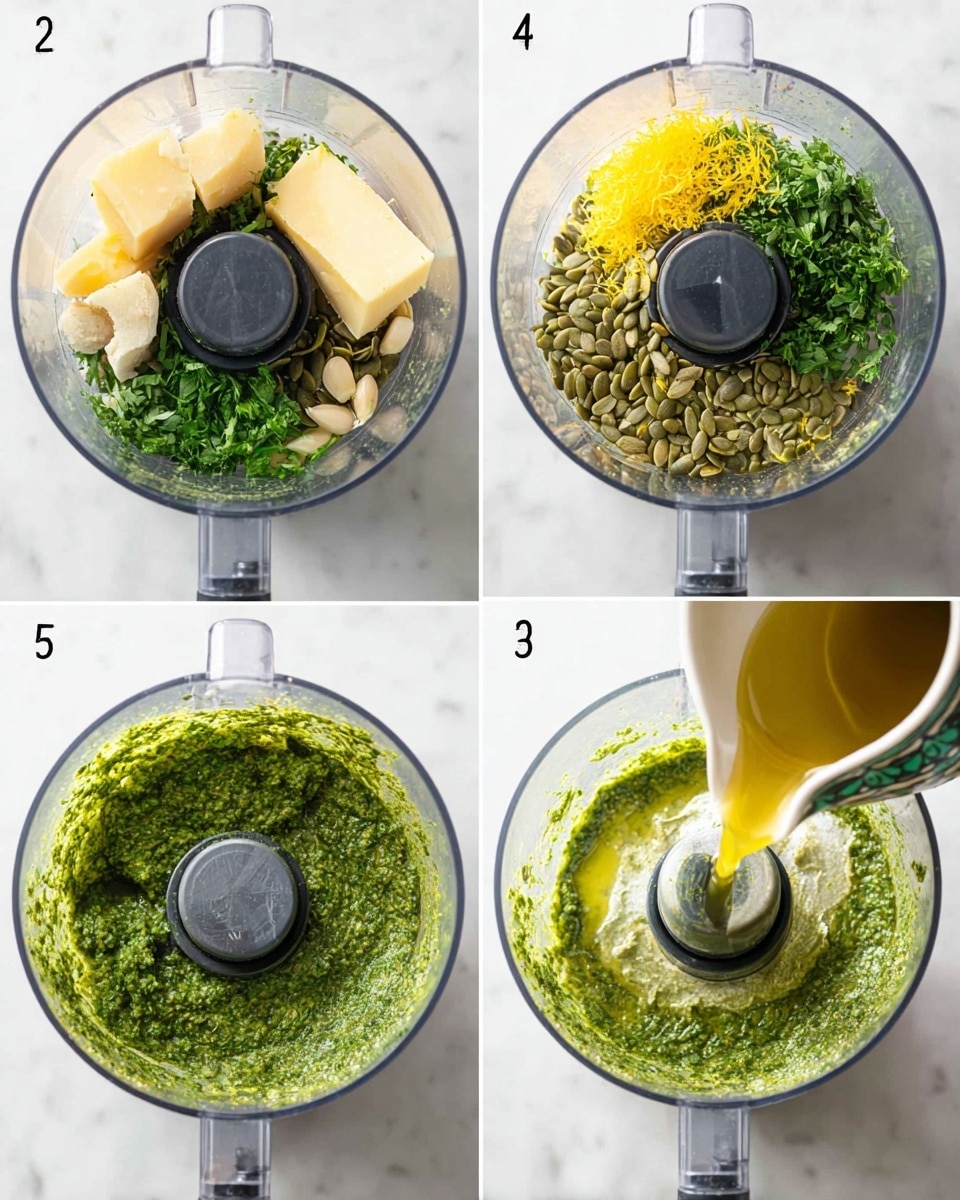 2

4

5

3